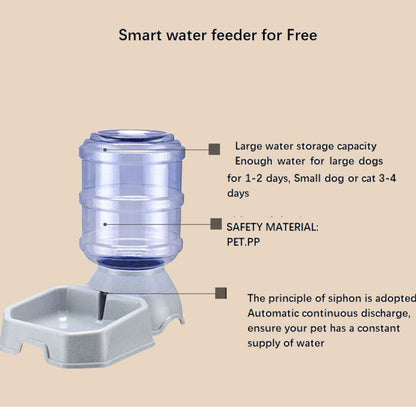 Smart water feeder for Free

Large water storage capacity
Enough water for large dogs for 1-2 days, Small dog or cat 3-4 days

SAFETY MATERIAL:
PET.PP

The principle of siphon is adopted
Automatic continuous discharge, ensure your pet has a constant supply of water