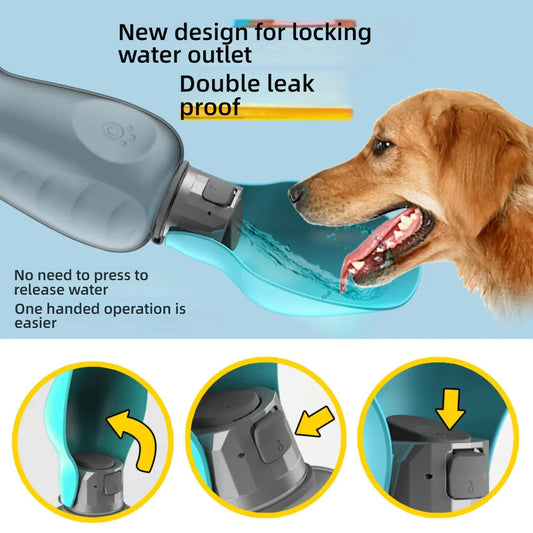 New design for locking water outlet

Double leak proof

No need to press to release water

One handed operation is easier